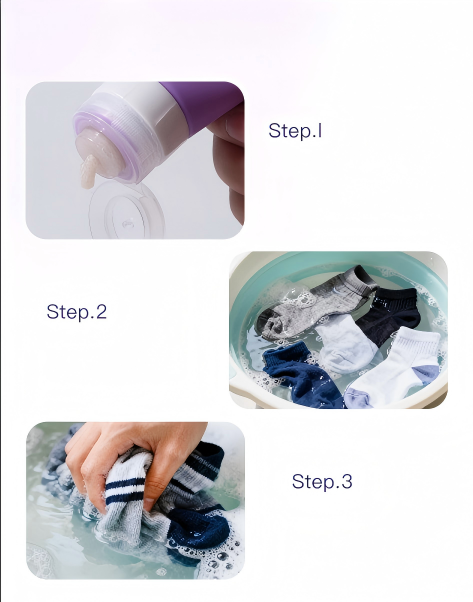 Step.1

Step.2

Step.3